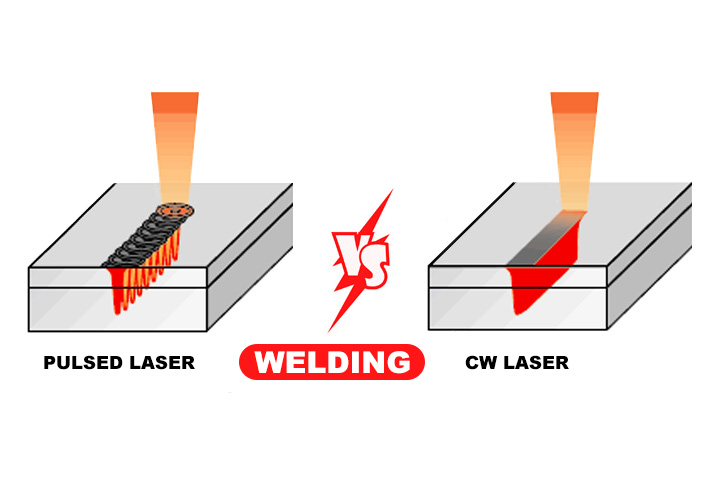 VS

PULSED LASER

WELDING

CW LASER